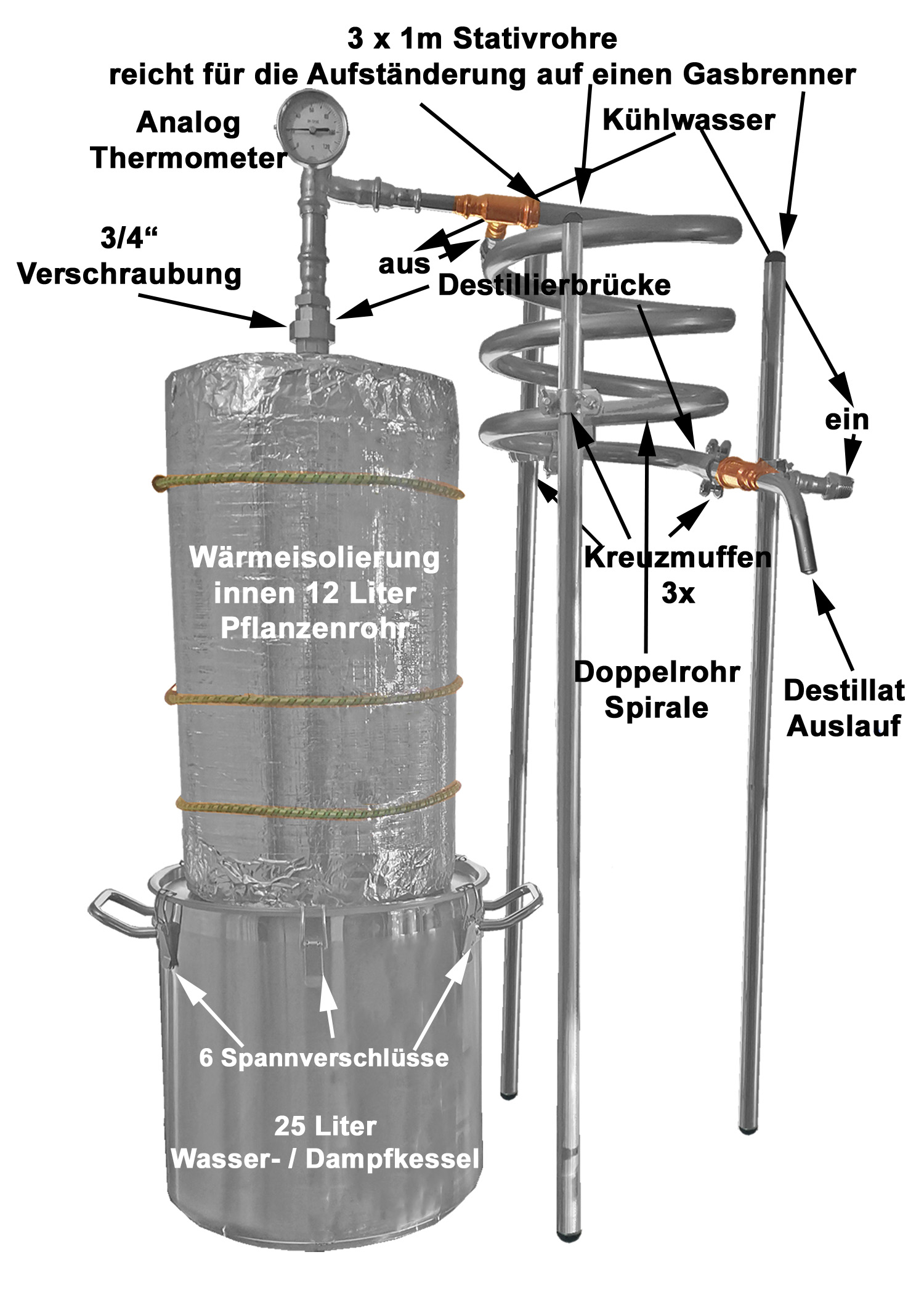 3 x 1m Stativrohre
reicht für die Aufständerung auf einen Gasbrenner

Analog
Thermometer

Kühlwasser

3/4“
Verschraubung

aus

Destillierbrücke

ein

Wärmeisolierung
innen 12 Liter
Pflanzenrohr

Kreuzmuffen
3x

Doppelrohr
Spirale

Destillat
Auslauf

6 Spannverschlüsse

25 Liter
Wasser- / Dampfkessel